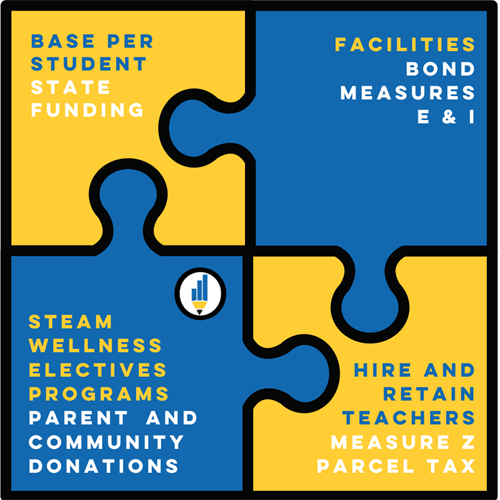 BASE PER STUDENT
STATE FUNDING

FACILITIES
BOND MEASURES E & I

STEAM
WELLNESS
ELECTIVES
PROGRAMS
PARENT AND COMMUNITY DONATIONS

HIRE AND RETAIN TEACHERS
MEASURE Z PARCEL TAX